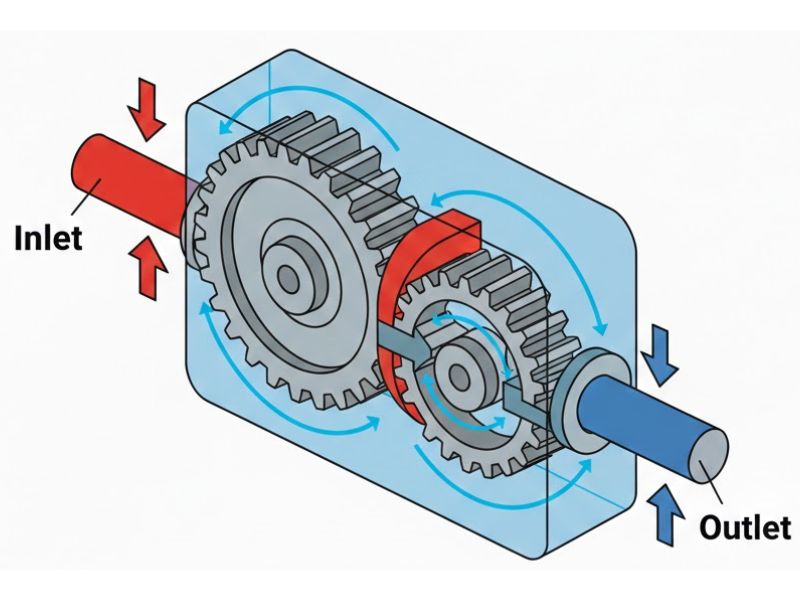 Inlet

Outlet