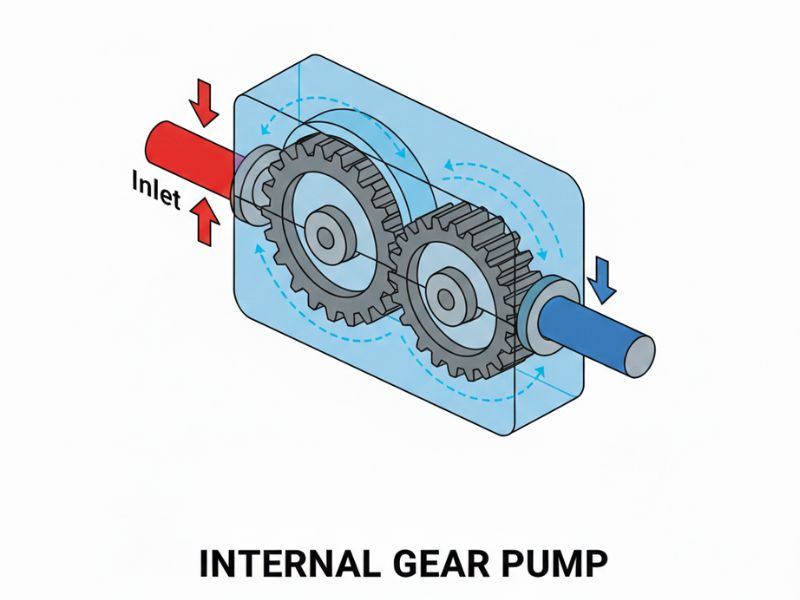 Inlet

INTERNAL GEAR PUMP