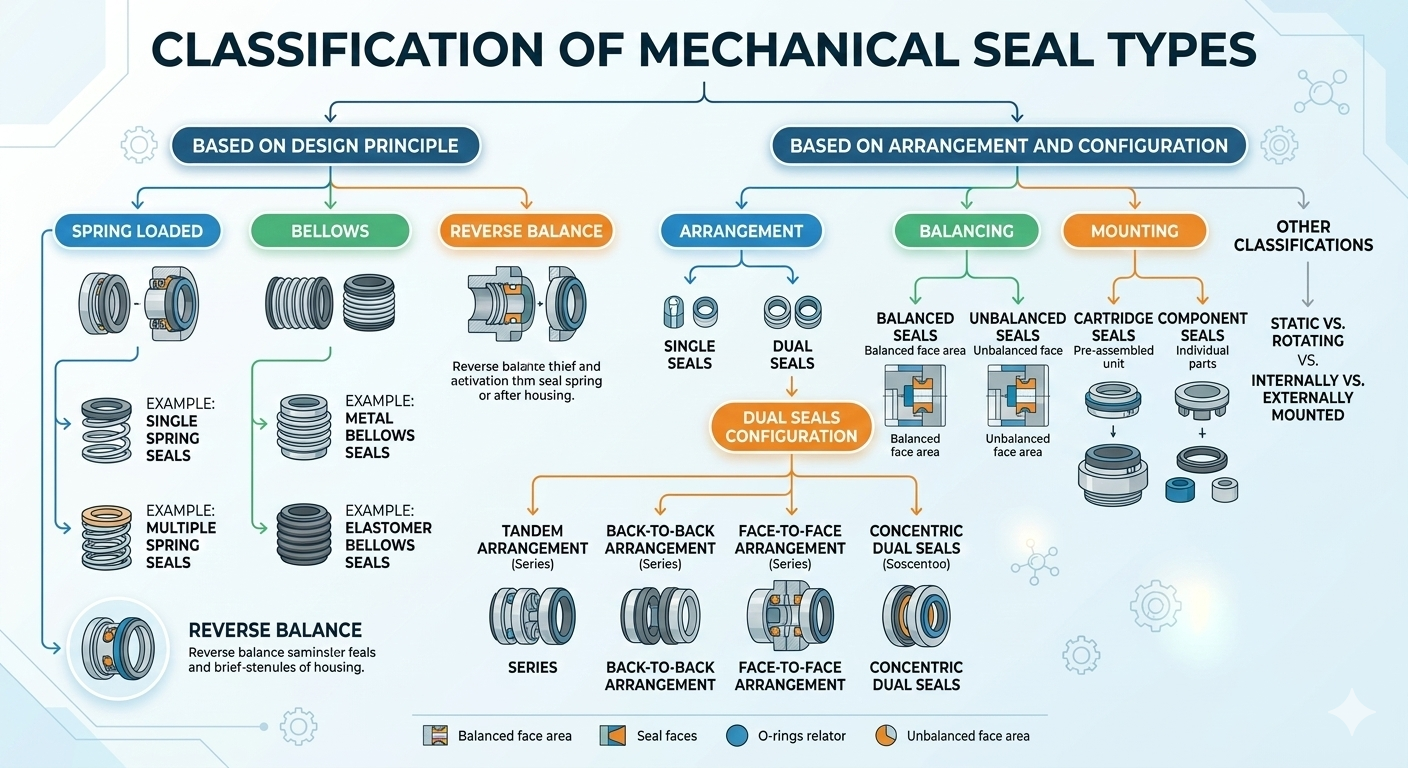 CLASSIFICATION OF MECHANICAL SEAL TYPES

BASED ON DESIGN PRINCIPLE

SPRING LOADED

EXAMPLE: SINGLE SPRING SEALS

EXAMPLE: MULTIPLE SPRING SEALS

REVERSE BALANCE
Reverse balance saminsler feals and brief-stenules of housing.

BELLOWS

EXAMPLE: METAL BELLOWS SEALS

EXAMPLE: ELASTOMER BELLOWS SEALS

REVERSE BALANCE

Reverse balante thief and activation thm seal spring or after housing.

BASED ON ARRANGEMENT AND CONFIGURATION

ARRANGEMENT

SINGLE SEALS

DUAL SEALS

DUAL SEALS CONFIGURATION

TANDEM ARRANGEMENT (Series)

SERIES

BACK-TO-BACK ARRANGEMENT (Series)

BACK-TO-BACK ARRANGEMENT

FACE-TO-FACE ARRANGEMENT (Series)

FACE-TO-FACE ARRANGEMENT

CONCENTRIC DUAL SEALS (Soscentoo)

CONCENTRIC DUAL SEALS

BALANCING

BALANCED SEALS
Balanced face area

Balanced face area

UNBALANCED SEALS
Unbalanced face

Unbalanced face area

MOUNTING

CARTRIDGE SEALS
Pre-assembled unit

COMPONENT SEALS
Individual parts

OTHER CLASSIFICATIONS

STATIC VS. ROTATING
VS.
INTERNALLY VS. EXTERNALLY MOUNTED

Balanced face area
Seal faces
O-rings relator
Unbalanced face area